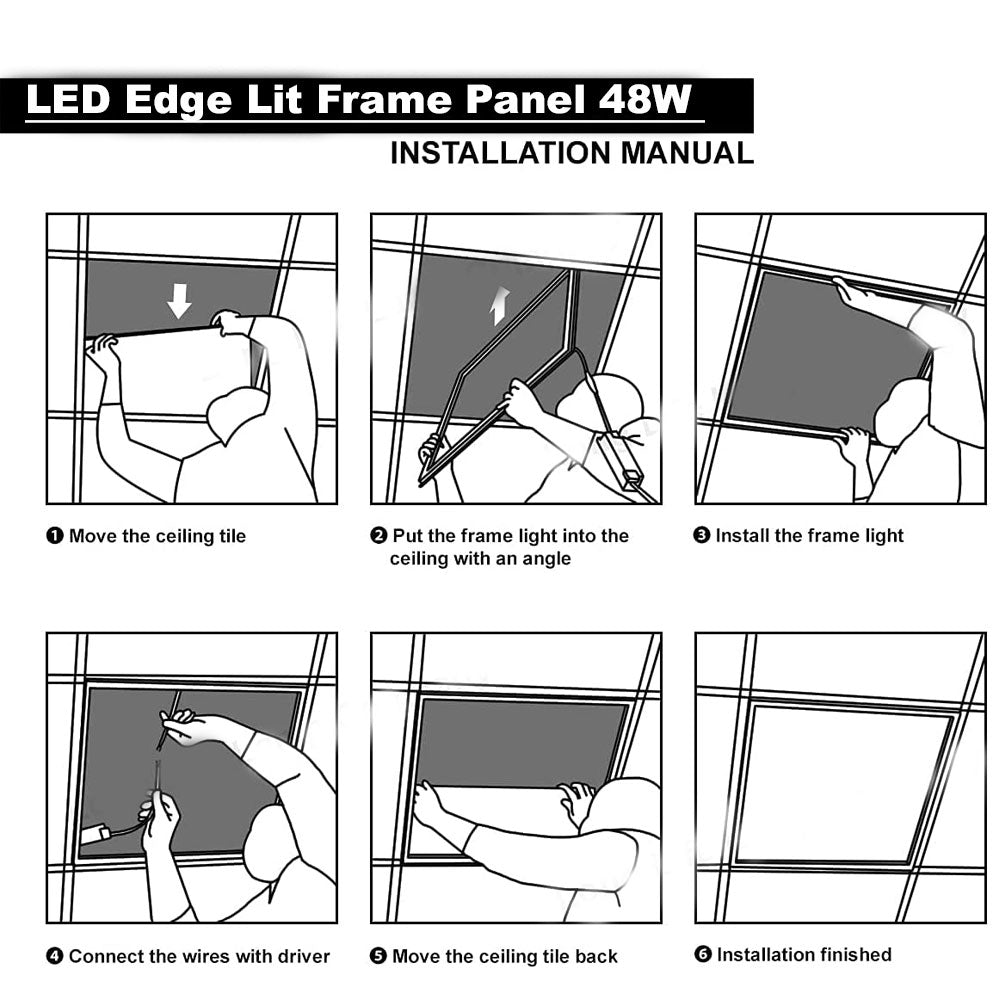 LED Edge Lit Frame Panel 48W
INSTALLATION MANUAL

❶ Move the ceiling tile

❷ Put the frame light into the ceiling with an angle

❸ Install the frame light

❹ Connect the wires with driver

❺ Move the ceiling tile back

❻ Installation finished