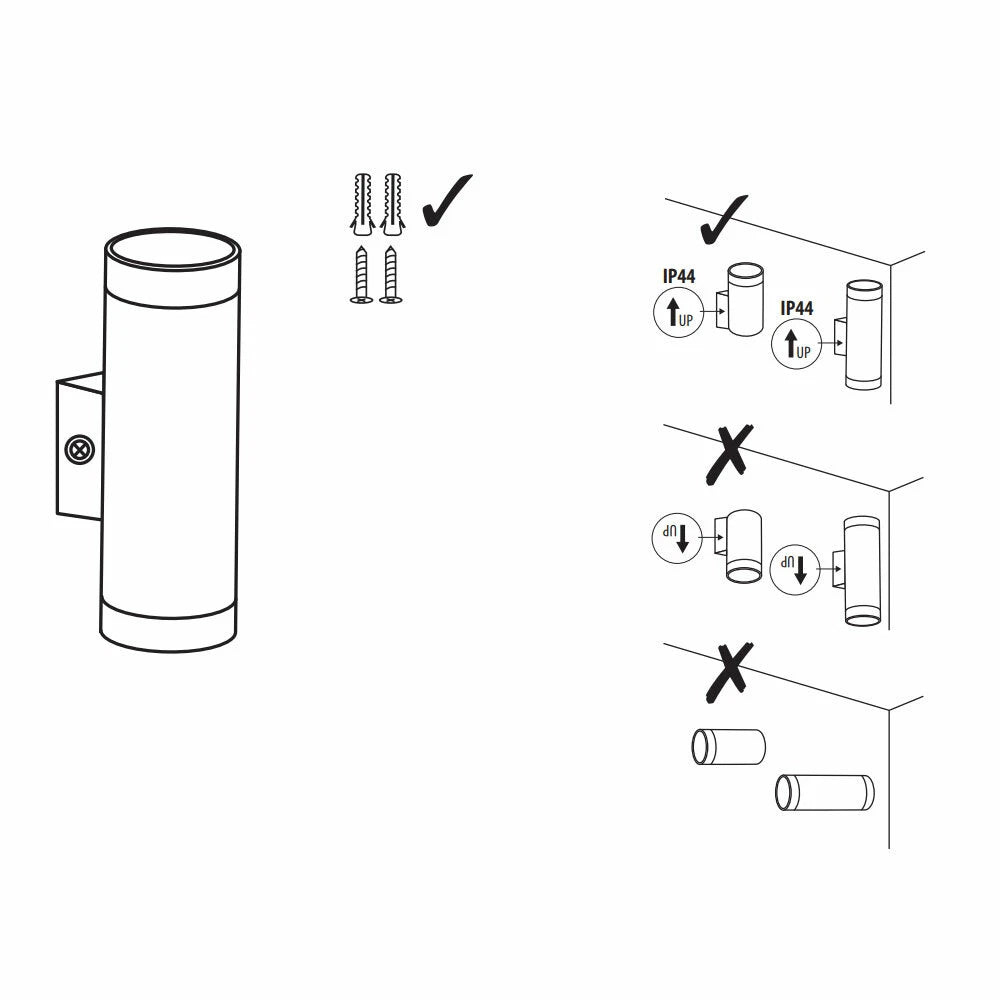 IP44

UP

IP44

UP

UP

UP