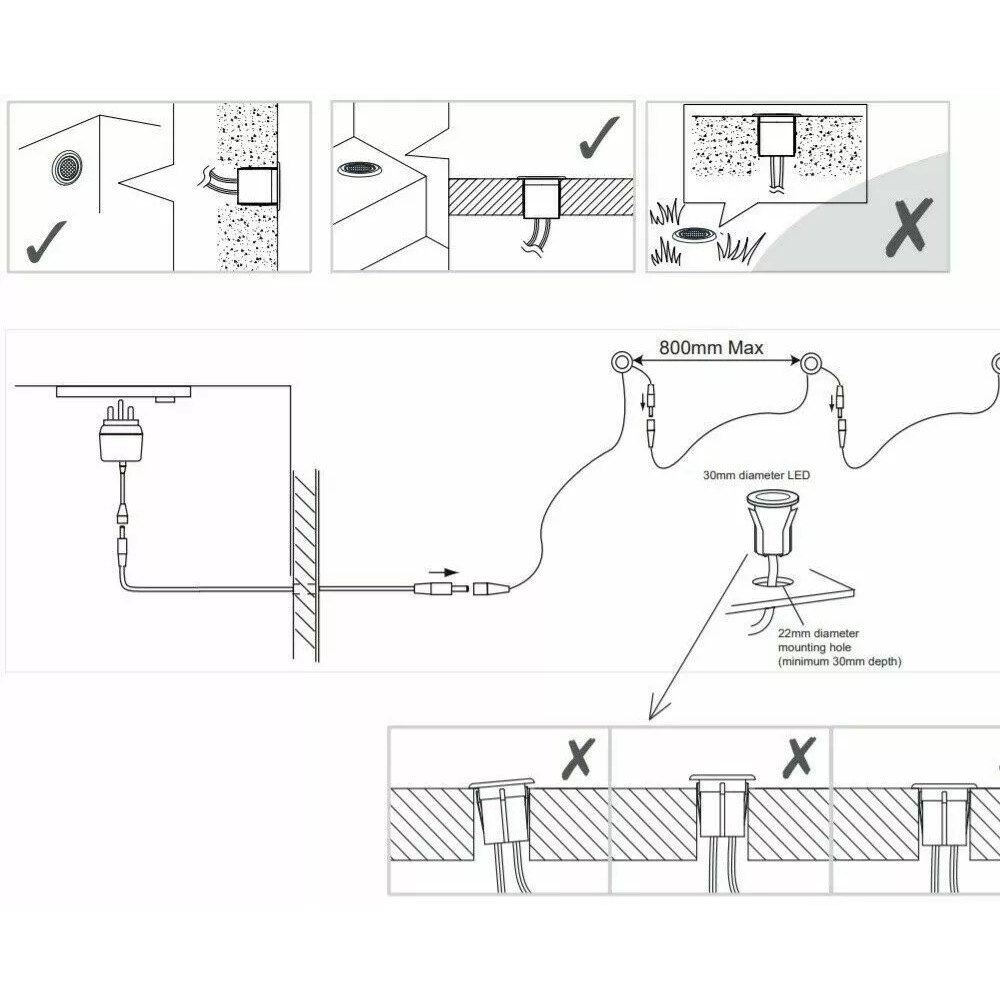 800mm Max

30mm diameter LED

22mm diameter mounting hole (minimum 30mm depth)