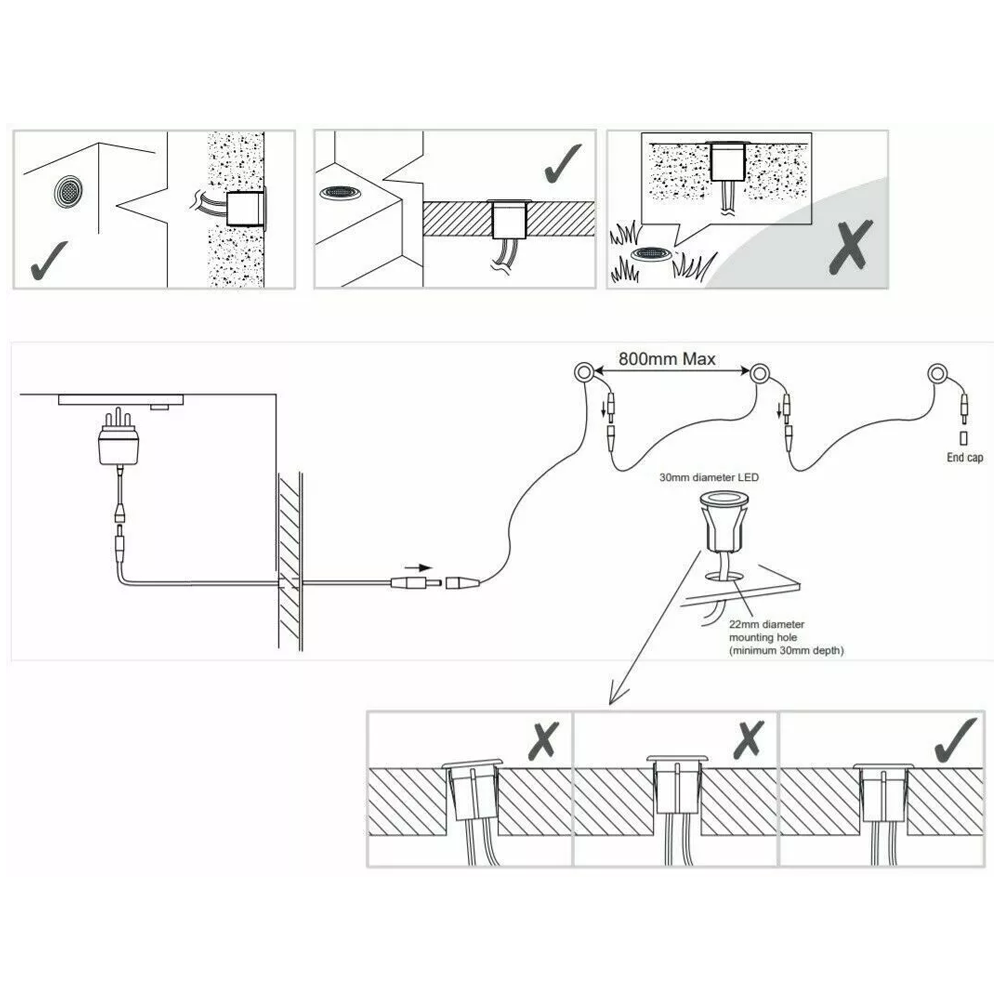 800mm Max

End cap

30mm diameter LED

22mm diameter mounting hole (minimum 30mm depth)